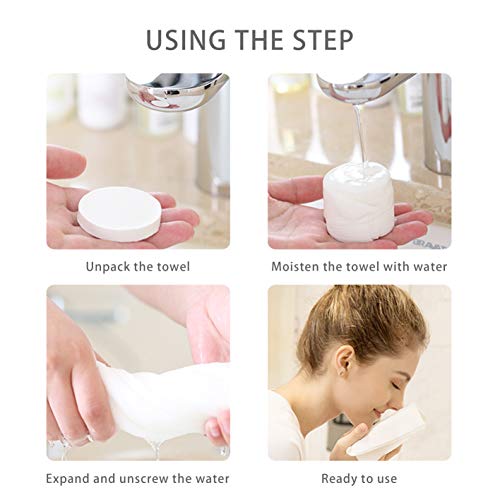 USING THE STEP

Unpack the towel

Moisten the towel with water

Expand and unscrew the water

Ready to use