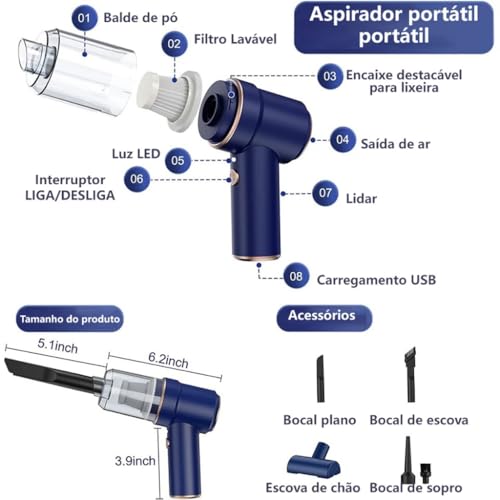 Aspirador portátil portátil

01 Balde de pó

02 Filtro Lavável

03 Encaixe destacável para lixeira

04 Saída de ar

Luz LED 05

Interruptor LIGA/DESLIGA 06

07 Lidar

08 Carregamento USB

Tamanho do produto

5.1inch

6.2inch

3.9inch

Acessórios

Bocal plano

Bocal de escova

Escova de chão

Bocal de sopro