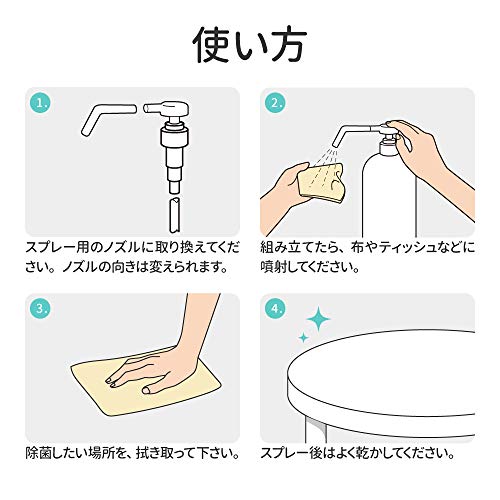 使い方

1.

スプレー用のノズルに取り換えてください。ノズルの向きは変えられます。

2.

組み立てたら、布やティッシュなどに噴射してください。

3.

除菌したい場所を、拭き取って下さい。

4.

スプレー後はよく乾かしてください。