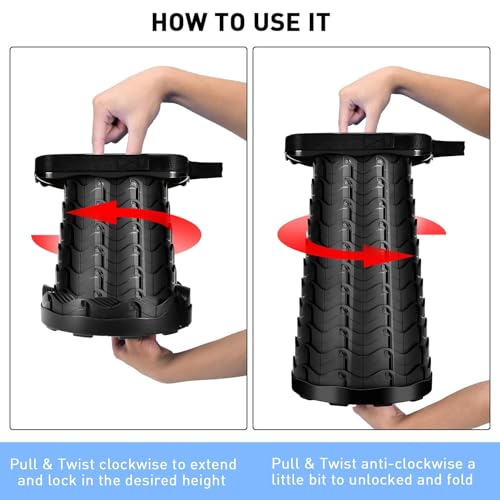 HOW TO USE IT

Pull & Twist clockwise to extend and lock in the desired height

Pull & Twist anti-clockwise a little bit to unlocked and fold