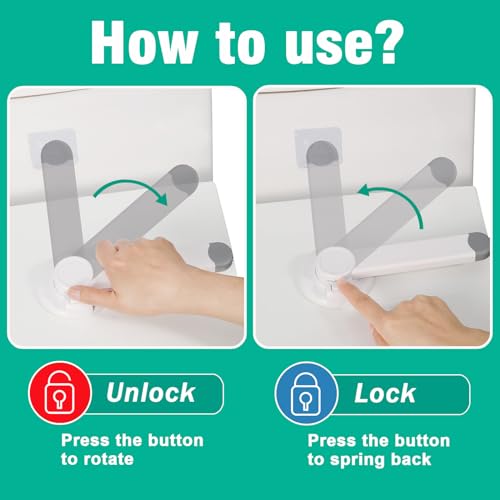 How to use?

Unlock

Press the button to rotate

Lock

Press the button to spring back