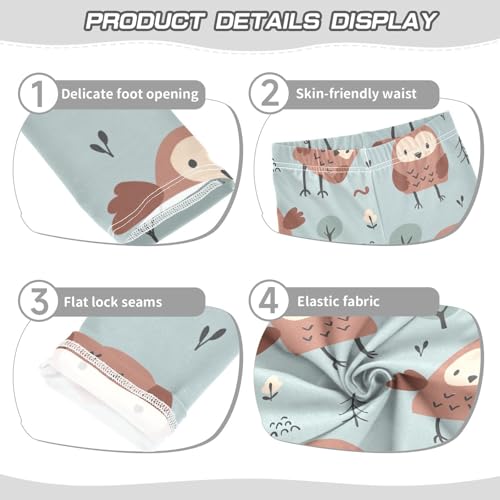 PRODUCT DETAILS DISPLAY

1 Delicate foot opening

2 Skin-friendly waist

3 Flat lock seams

4 Elastic fabric