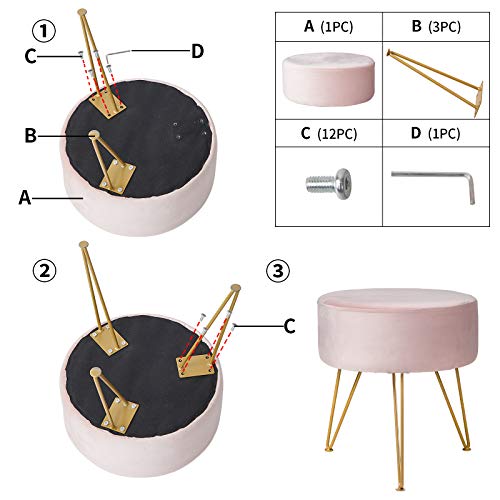 ①
C
D
B
A

| A (1PC) | B (3PC) |
|---|---|
| | |
| C (12PC) | D (1PC) |
| | |

②
③
C