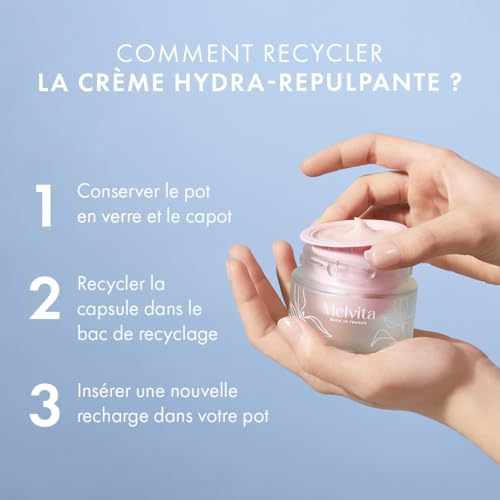 COMMENT RECYCLER
LA CRÈME HYDRA-REPULPANTE ?

1 Conserver le pot en verre et le capot

2 Recycler la capsule dans le bac de recyclage

3 Insérer une nouvelle recharge dans votre pot

Melvita
MADE IN FRANCE