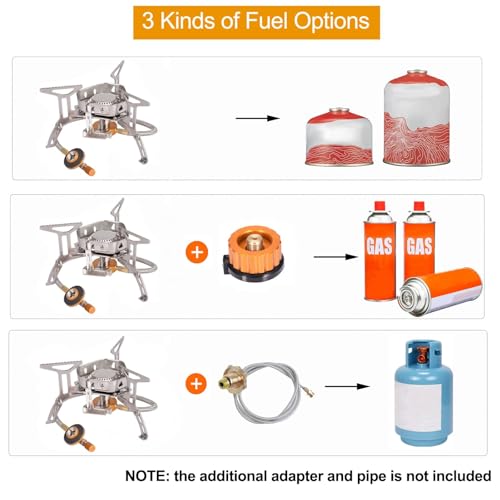 3 Kinds of Fuel Options

+

GAS GAS

+

NOTE: the additional adapter and pipe is not included