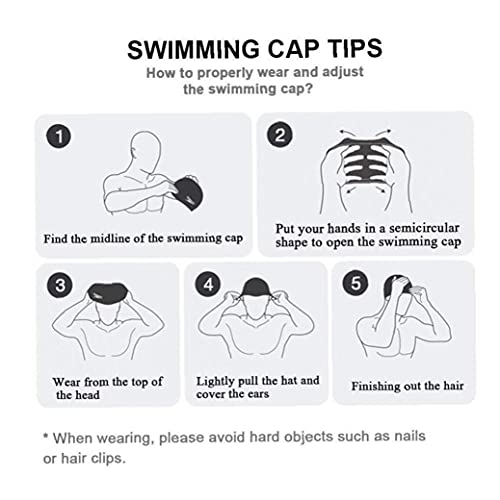 SWIMMING CAP TIPS
How to properly wear and adjust the swimming cap?

1
Find the midline of the swimming cap

2
Put your hands in a semicircular shape to open the swimming cap

3
Wear from the top of the head

4
Lightly pull the hat and cover the ears

5
Finishing out the hair

* When wearing, please avoid hard objects such as nails or hair clips.