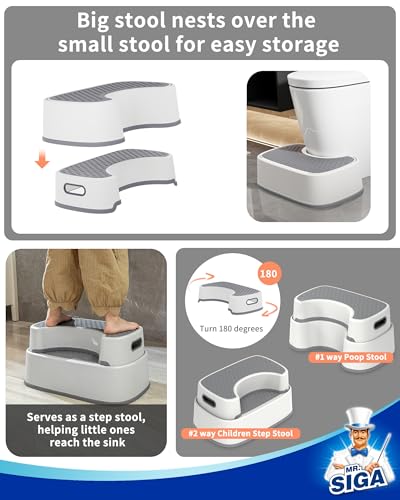 Big stool nests over the small stool for easy storage

Serves as a step stool, helping little ones reach the sink

180

Turn 180 degrees

#1 way Poop Stool

#2 way Children Step Stool

MR. SIGA