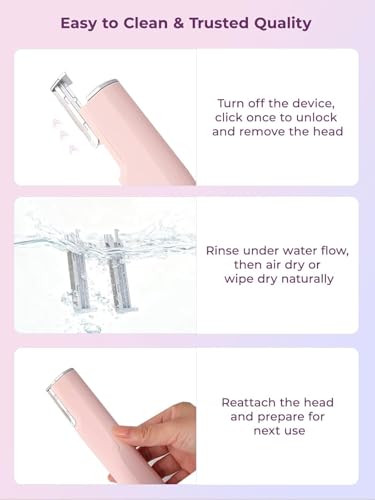 Easy to Clean & Trusted Quality

Turn off the device, click once to unlock and remove the head

Rinse under water flow, then air dry or wipe dry naturally

Reattach the head and prepare for next use