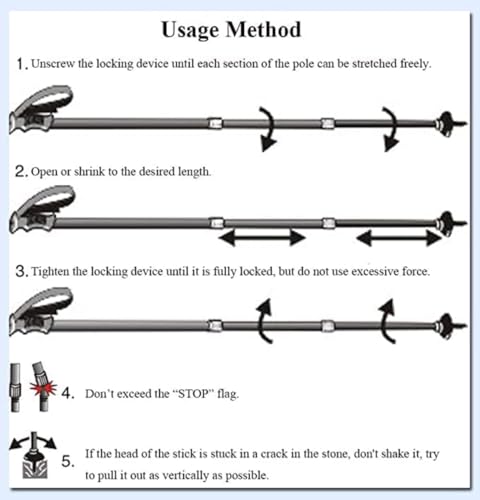 Usage Method

1. Unscrew the locking device until each section of the pole can be stretched freely.

2. Open or shrink to the desired length.

3. Tighten the locking device until it is fully locked, but do not use excessive force.

4. Don't exceed the "STOP" flag.

5. If the head of the stick is stuck in a crack in the stone, don't shake it, try to pull it out as vertically as possible.