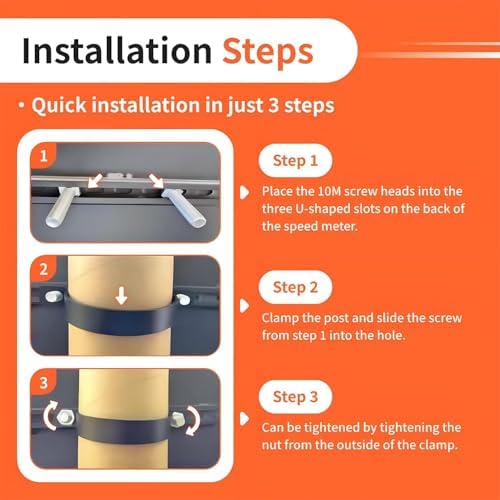 Installation Steps

• Quick installation in just 3 steps

1

Step 1

Place the 10M screw heads into the three U-shaped slots on the back of the speed meter.

2

Step 2

Clamp the post and slide the screw from step 1 into the hole.

3

Step 3

Can be tightened by tightening the nut from the outside of the clamp.