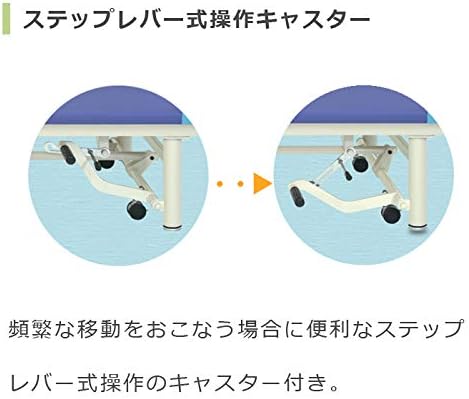 ステップレバー式操作キャスター

頻繁な移動をおこなう場合に便利なステップレバー式操作のキャスター付き。