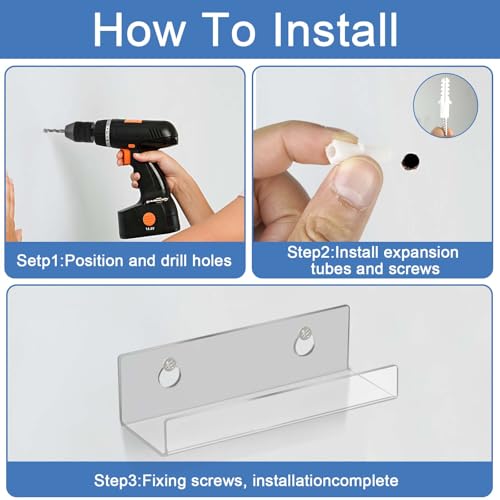 How To Install

14.4V

Setp1:Position and drill holes

Step2:Install expansion tubes and screws

Step3:Fixing screws, installationcomplete