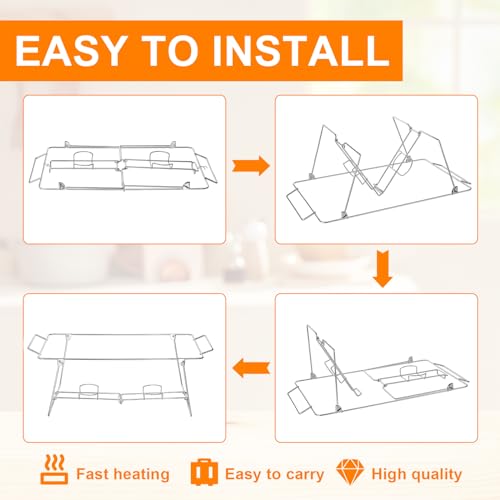 EASY TO INSTALL

Fast heating
Easy to carry
High quality