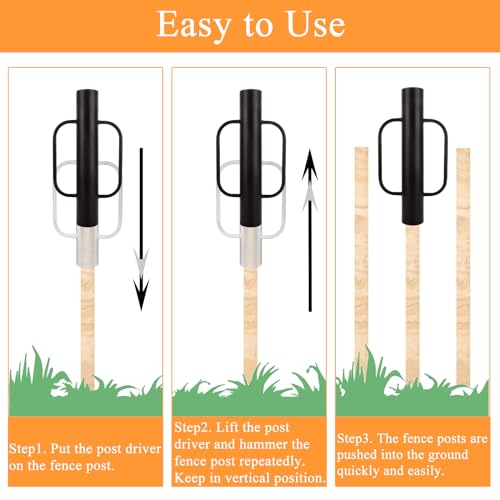 Easy to Use

Step1. Put the post driver on the fence post.

Step2. Lift the post driver and hammer the fence post repeatedly. Keep in vertical position.

Step3. The fence posts are pushed into the ground quickly and easily.