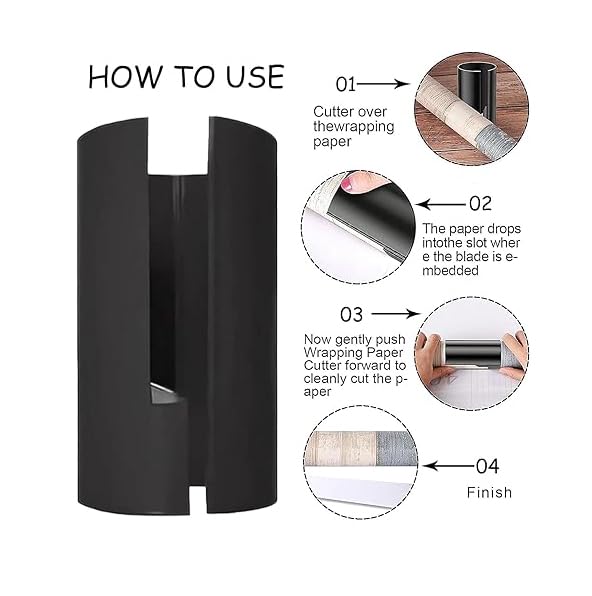 HOW TO USE

01

Cutter over thewrapping paper

02

The paper drops intothe slot where the blade is embedded

03

Now gently push Wrapping Paper Cutter forward to cleanly cut the paper

04

Finish