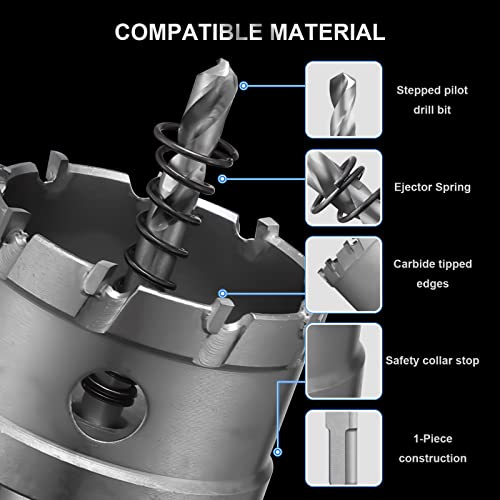 COMPATIBLE MATERIAL

Stepped pilot drill bit

Ejector Spring

Carbide tipped edges

Safety collar stop

1-Piece construction