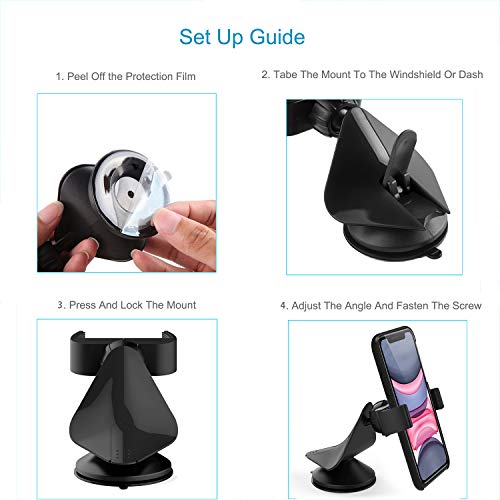 Set Up Guide

1. Peel Off the Protection Film

2. Tabe The Mount To The Windshield Or Dash

3. Press And Lock The Mount

4. Adjust The Angle And Fasten The Screw