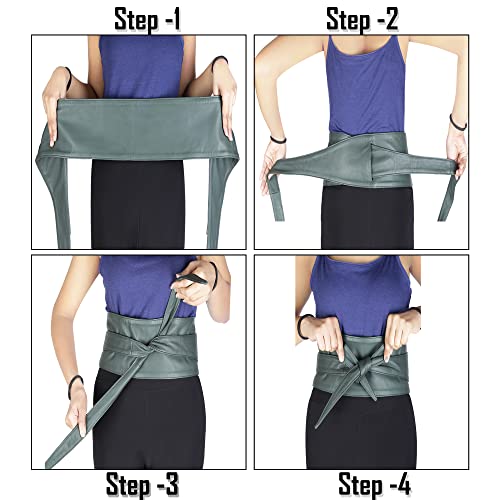 Step -1

Step -2

Step -3

Step -4