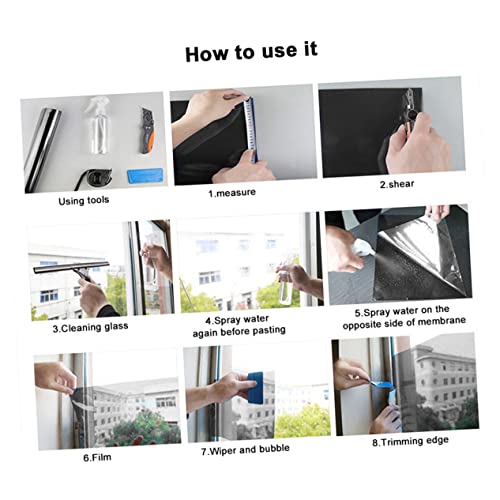 How to use it

Using tools

1.measure

2.shear

3.Cleaning glass

4.Spray water again before pasting

5.Spray water on the opposite side of membrane

6.Film

7.Wiper and bubble

8.Trimming edge