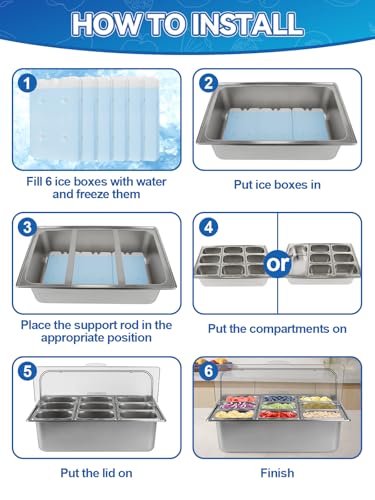 HOW TO INSTALL

1

Fill 6 ice boxes with water and freeze them

2

Put ice boxes in

3

Place the support rod in the appropriate position

4

or

Put the compartments on

5

Put the lid on

6

Finish