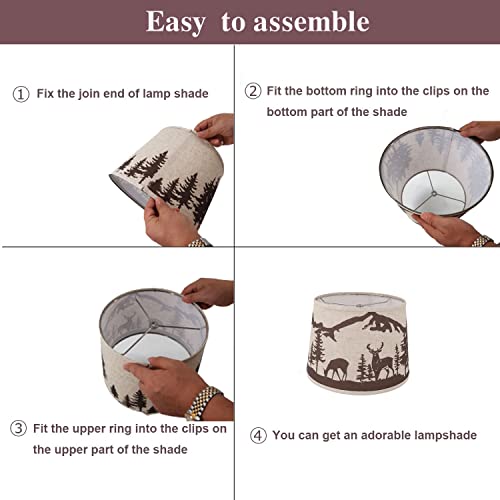 Easy to assemble

① Fix the join end of lamp shade

② Fit the bottom ring into the clips on the bottom part of the shade

③ Fit the upper ring into the clips on the upper part of the shade

④ You can get an adorable lampshade