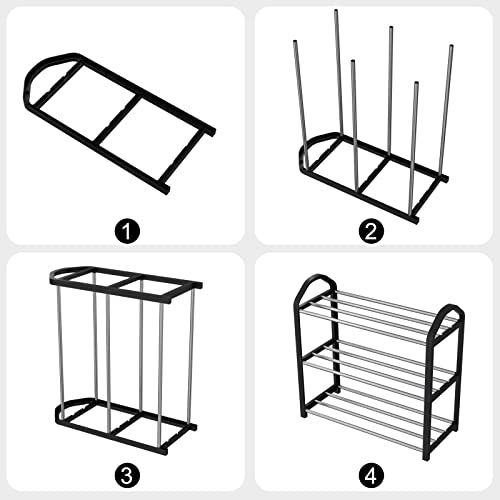 1

2

3

4