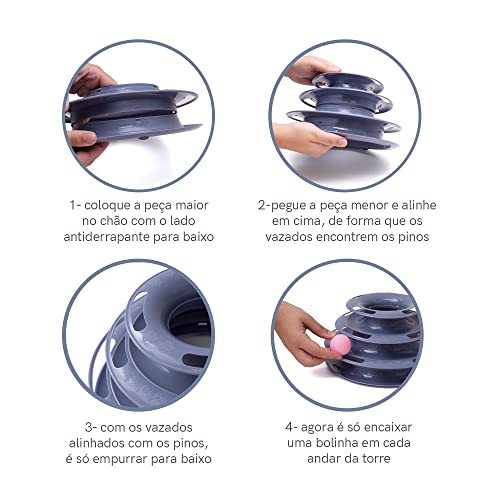 1- coloque a peça maior no chão com o lado antiderrapante para baixo

2-pegue a peça menor e alinhe em cima, de forma que os vazados encontrem os pinos

3- com os vazados alinhados com os pinos, é só empurrar para baixo

4- agora é só encaixar uma bolinha em cada andar da torre