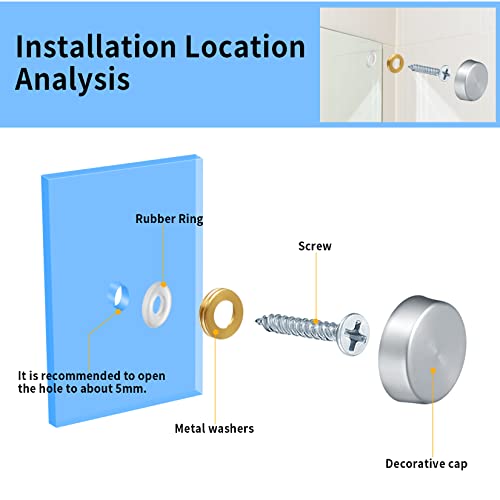 Installation Location Analysis

Rubber Ring

Screw

It is recommended to open the hole to about 5mm.

Metal washers

Decorative cap