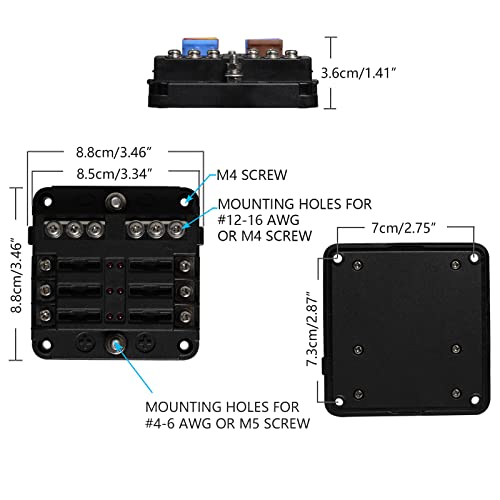 3.6cm/1.41”

8.8cm/3.46”

8.5cm/3.34”

M4 SCREW

MOUNTING HOLES FOR #12-16 AWG OR M4 SCREW

8.8cm/3.46”

7cm/2.75”

7.3cm/2.87”

MOUNTING HOLES FOR #4-6 AWG OR M5 SCREW