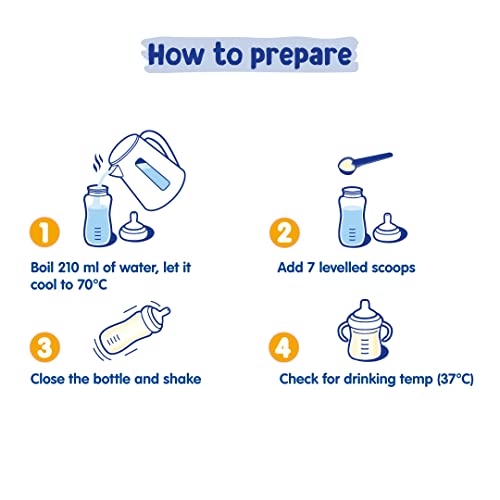 How to prepare

1
Boil 210 ml of water, let it cool to 70°C

2
Add 7 levelled scoops

3
Close the bottle and shake

4
Check for drinking temp (37°C)