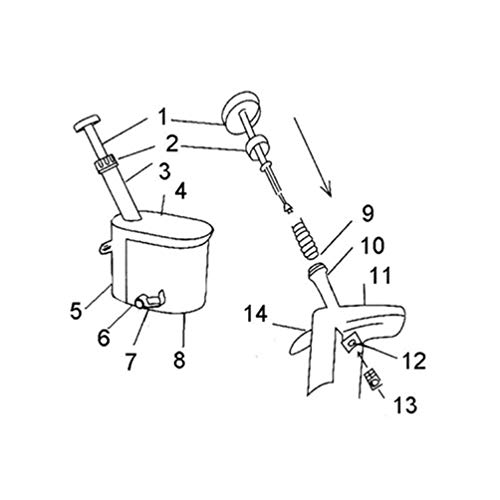 1
2
3
4
5
6
7
8
9
10
11
14
12
13