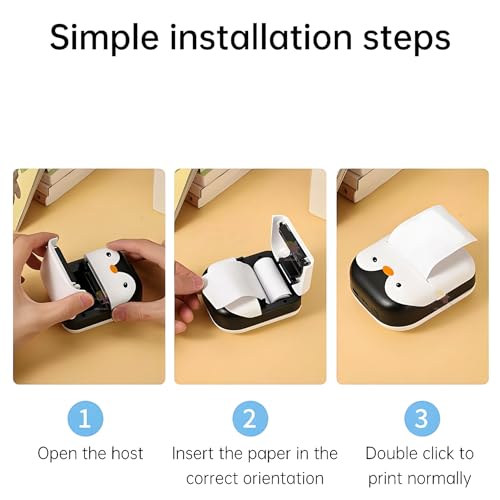 Simple installation steps

1

Open the host

2

Insert the paper in the correct orientation

3

Double click to print normally