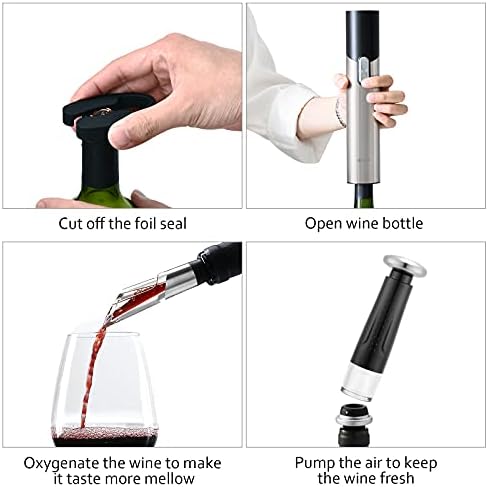 Cut off the foil seal

Open wine bottle

Oxygenate the wine to make it taste more mellow

Pump the air to keep the wine fresh