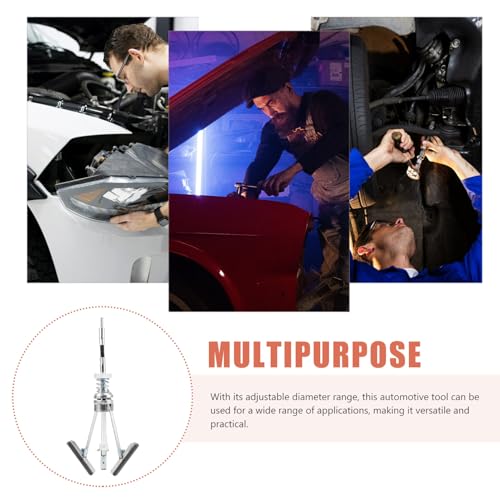 MULTIPURPOSE

With its adjustable diameter range, this automotive tool can be used for a wide range of applications, making it versatile and practical.