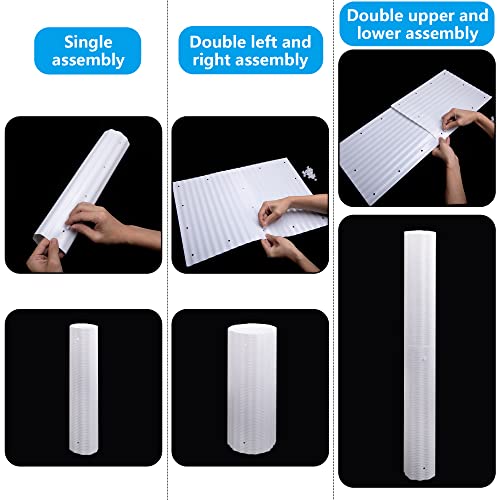 Single assembly

Double left and right assembly

Double upper and lower assembly