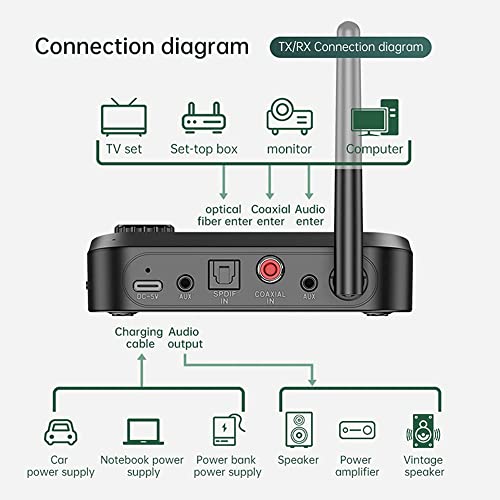 Connection diagram

TX/RX Connection diagram

TV set
Set-top box
monitor
Computer

optical fiber enter
Coaxial enter
Audio enter

DC-5V
AUX
SPDIF IN
COAXIAL IN
AUX

Charging cable
Audio output

Car power supply
Notebook power supply
Power bank power supply
Speaker
Power amplifier
Vintage speaker