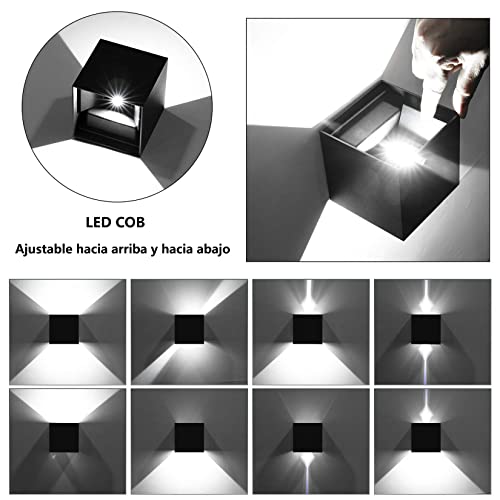 LED COB

Ajustable hacia arriba y hacia abajo