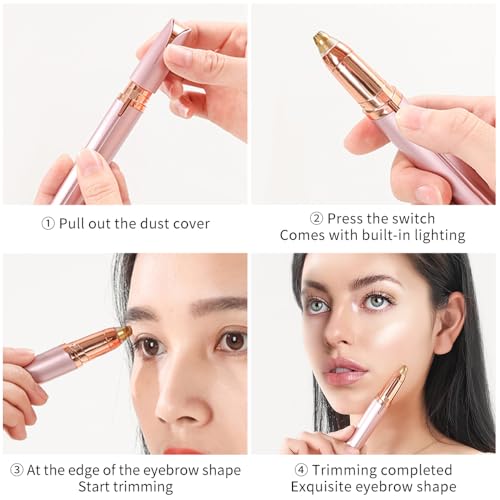 ① Pull out the dust cover

② Press the switch
Comes with built-in lighting

③ At the edge of the eyebrow shape
Start trimming

④ Trimming completed
Exquisite eyebrow shape