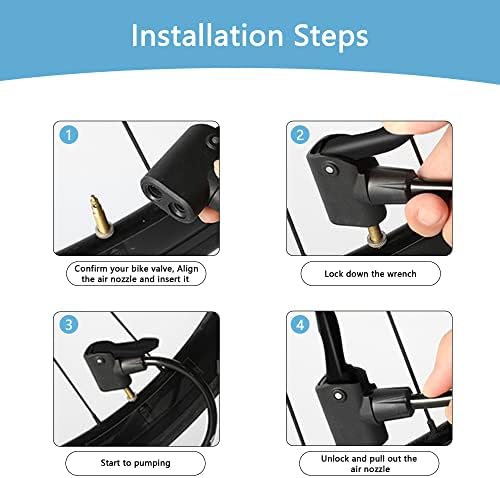 Installation Steps

1

Confirm your bike valve, Align the air nozzle and insert it

2

Lock down the wrench

3

Start to pumping

4

Unlock and pull out the air nozzle