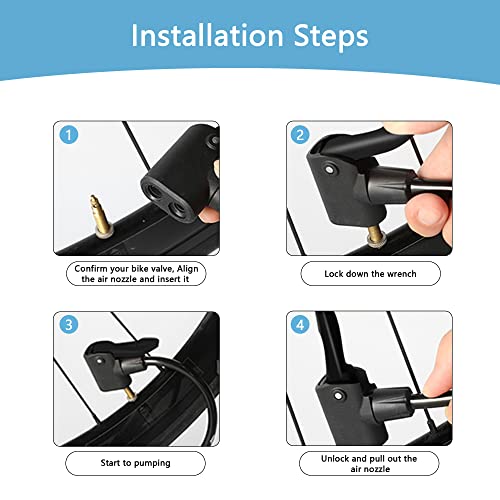 Installation Steps

1

Confirm your bike valve, Align the air nozzle and insert it

2

Lock down the wrench

3

Start to pumping

4

Unlock and pull out the air nozzle