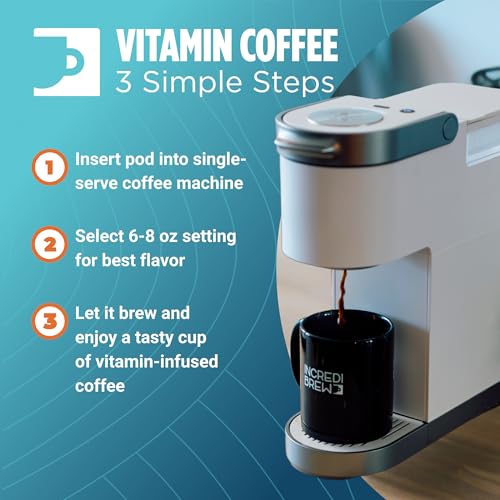 VITAMIN COFFEE
3 Simple Steps

1 Insert pod into single-serve coffee machine

2 Select 6-8 oz setting for best flavor

3 Let it brew and enjoy a tasty cup of vitamin-infused coffee

INCREDI BREW