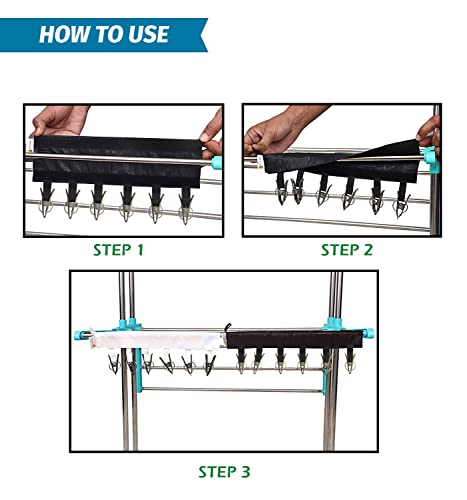 HOW TO USE

STEP 1

STEP 2

STEP 3