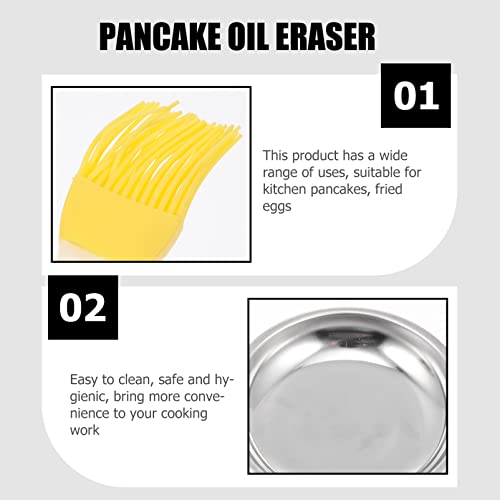 PANCAKE OIL ERASER

01

This product has a wide range of uses, suitable for kitchen pancakes, fried eggs

02

Easy to clean, safe and hygienic, bring more convenience to your cooking work