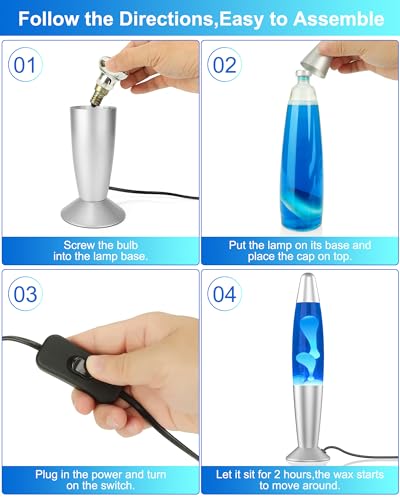 Follow the Directions,Easy to Assemble

01

Screw the bulb into the lamp base.

02

Put the lamp on its base and place the cap on top.

03

Plug in the power and turn on the switch.

04

Let it sit for 2 hours,the wax starts to move around.