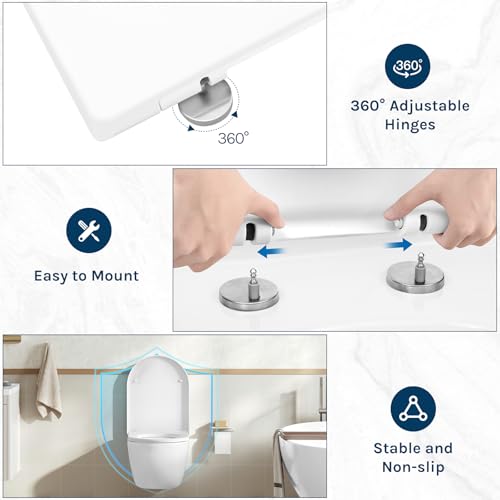 360°

360°

360° Adjustable Hinges

Easy to Mount

Stable and Non-slip