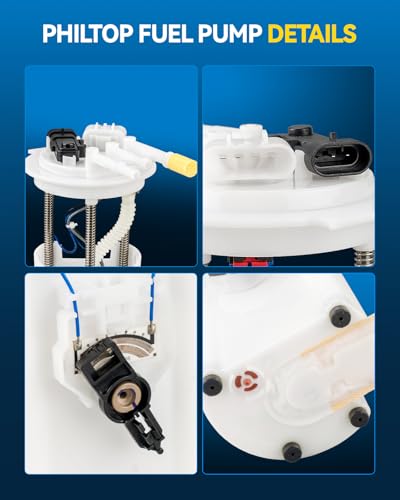 PHILTOP FUEL PUMP DETAILS