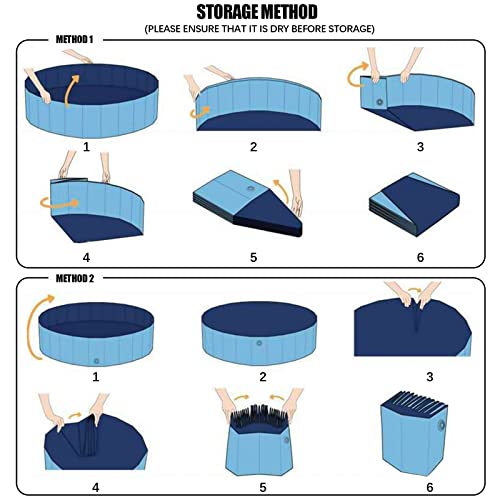 STORAGE METHOD
(PLEASE ENSURE THAT IT IS DRY BEFORE STORAGE)

METHOD 1

1
2
3
4
5
6

METHOD 2

1
2
3
4
5
6