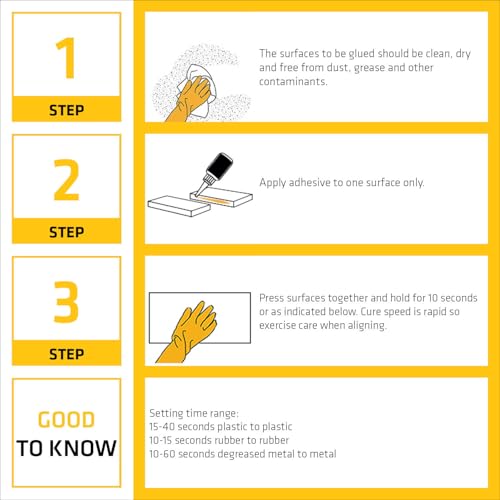 1

STEP

The surfaces to be glued should be clean, dry and free from dust, grease and other contaminants.

2

STEP

Apply adhesive to one surface only.

3

STEP

Press surfaces together and hold for 10 seconds or as indicated below. Cure speed is rapid so exercise care when aligning.

GOOD
TO KNOW

Setting time range:
15-40 seconds plastic to plastic
10-15 seconds rubber to rubber
10-60 seconds degreased metal to metal