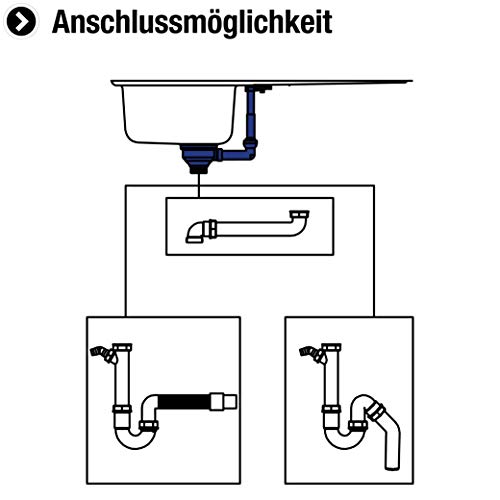 Anschlussmöglichkeit