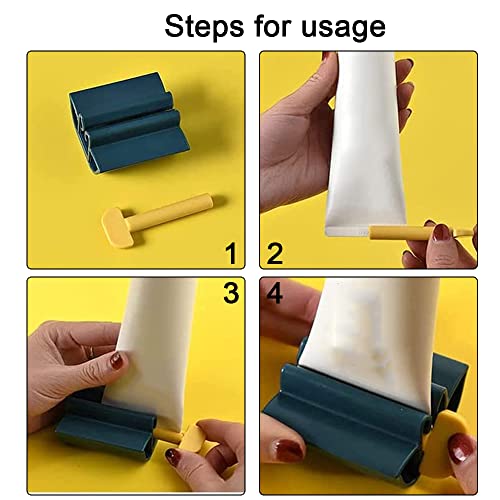 Steps for usage

1

2

3

4